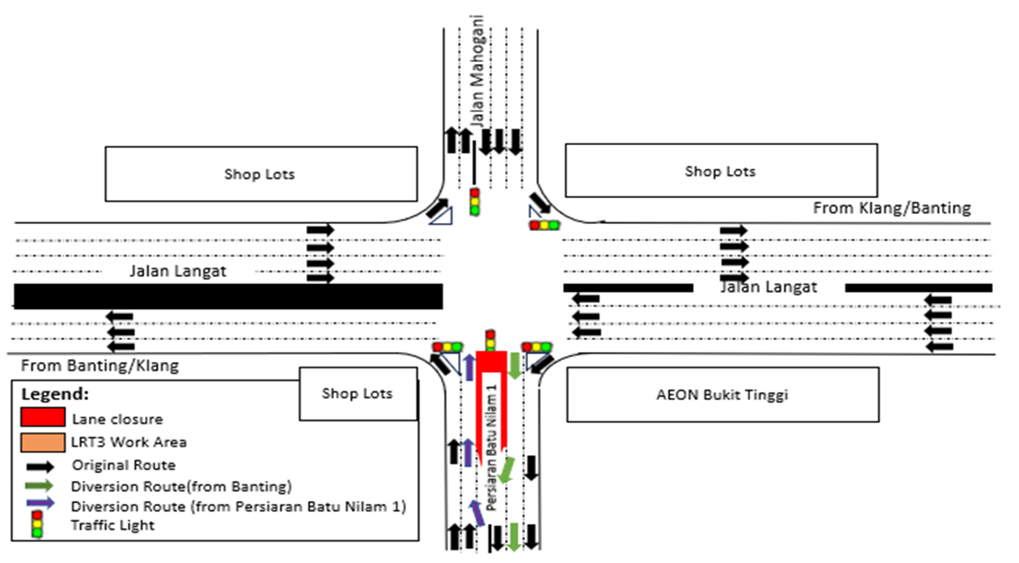 Jalan Mahogani

Shop Lots

Shop Lots

From Klang/Banting

Jalan Langat

Jalan Langat

From Banting/Klang

Shop Lots

AEON Bukit Tinggi

Persiaran Batu Nilam 1

Legend:
Lane closure
LRT3 Work Area
Original Route
Diversion Route(from Banting)
Diversion Route (from Persiaran Batu Nilam 1)
Traffic Light